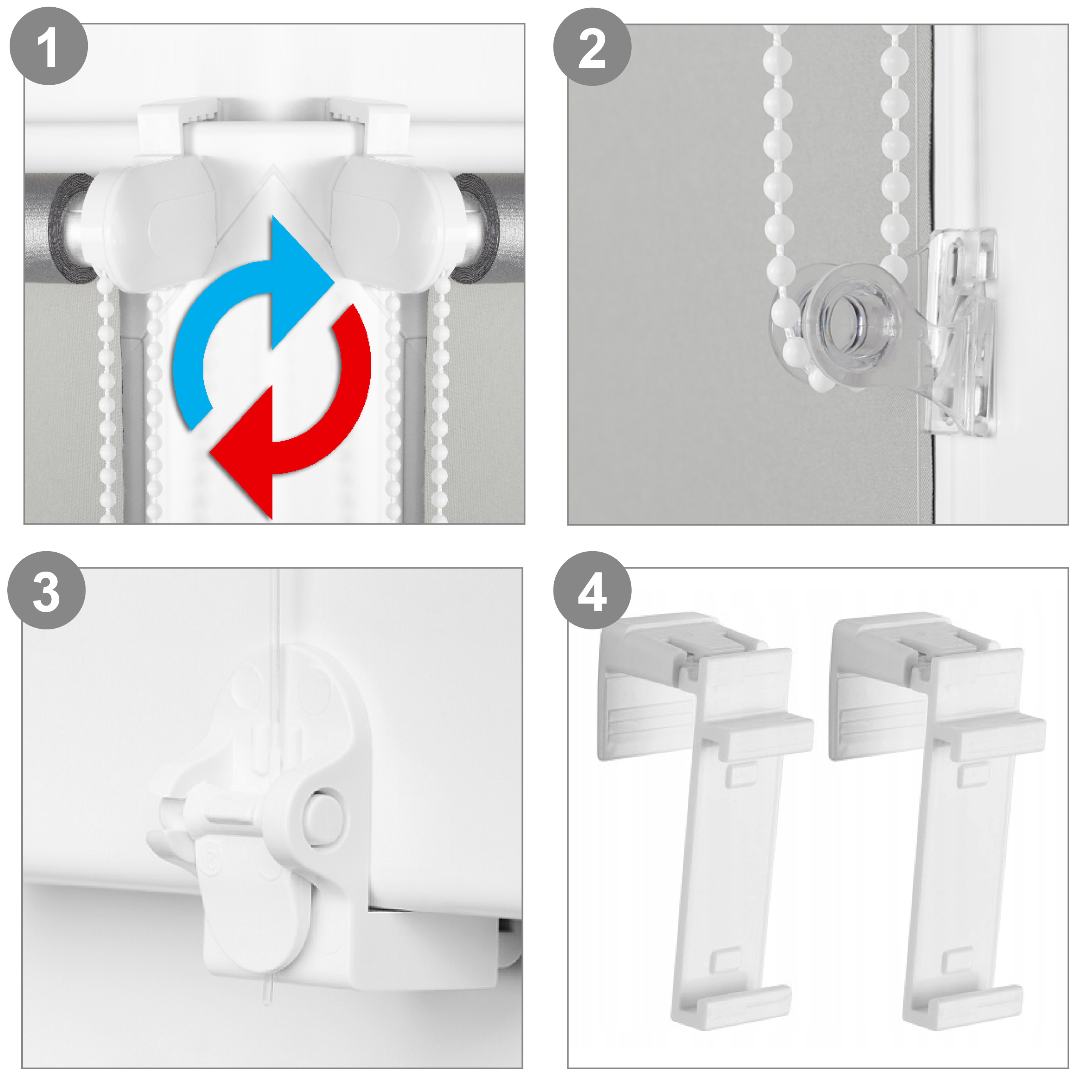 1

2

3

4